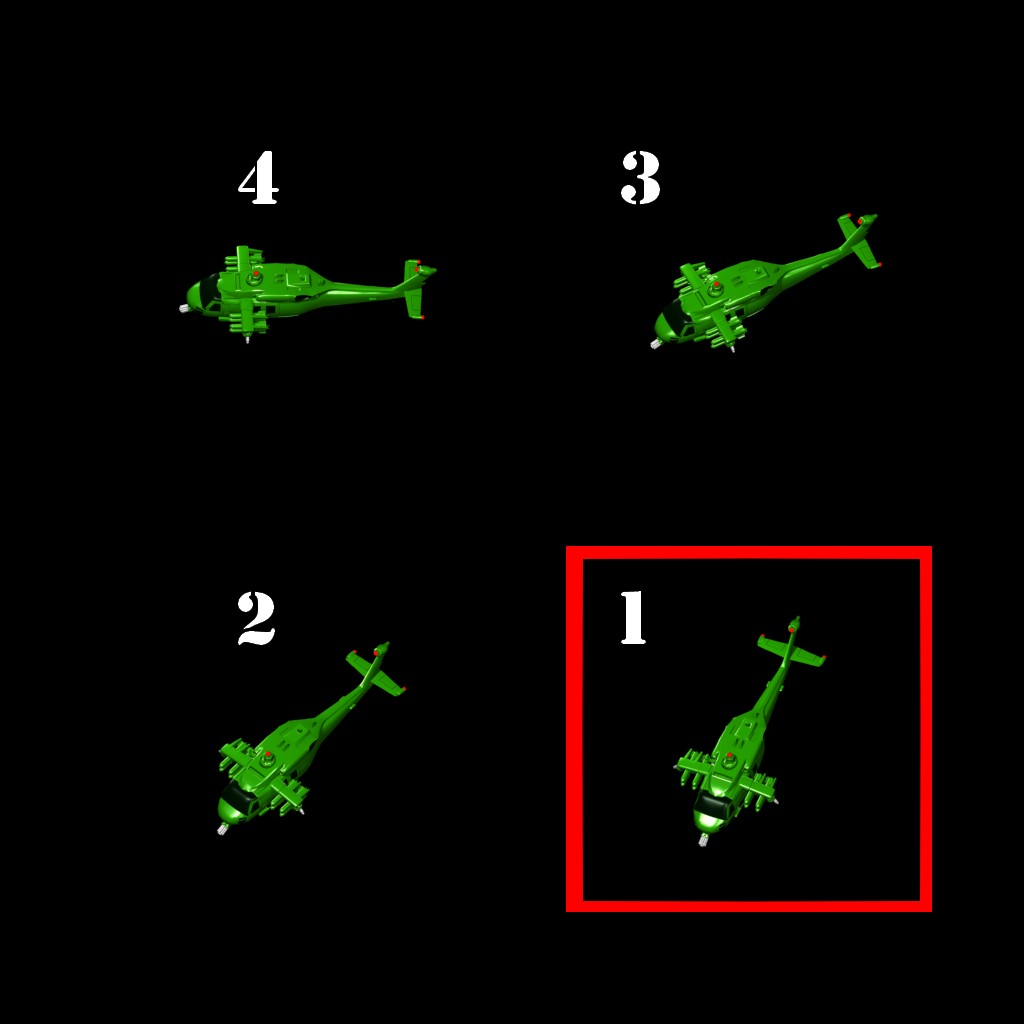 4

3

2

1